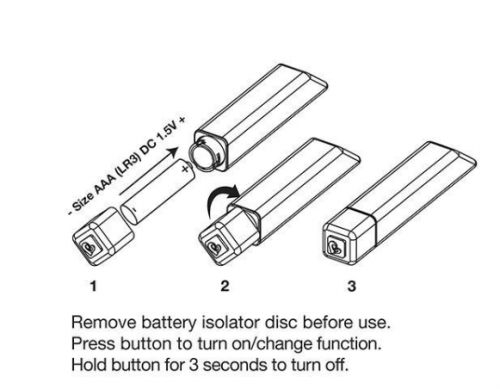 - Size AAA (LR3) DC 1.5V +

+

-

1

2

3

Remove battery isolator disc before use.
Press button to turn on/change function.
Hold button for 3 seconds to turn off.