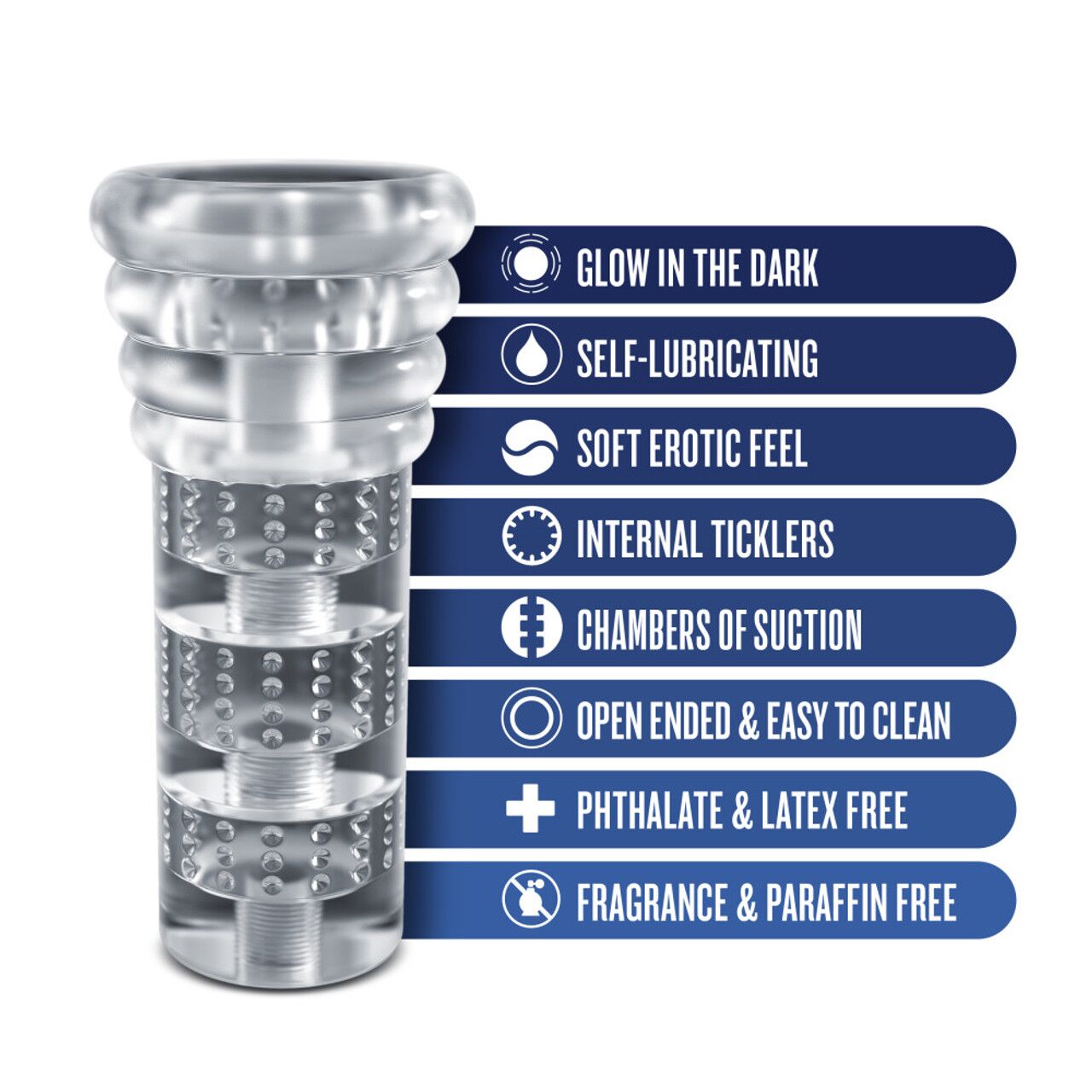 GLOW IN THE DARK

SELF-LUBRICATING

SOFT EROTIC FEEL

INTERNAL TICKLERS

CHAMBERS OF SUCTION

OPEN ENDED & EASY TO CLEAN

PHTHALATE & LATEX FREE

FRAGRANCE & PARAFFIN FREE